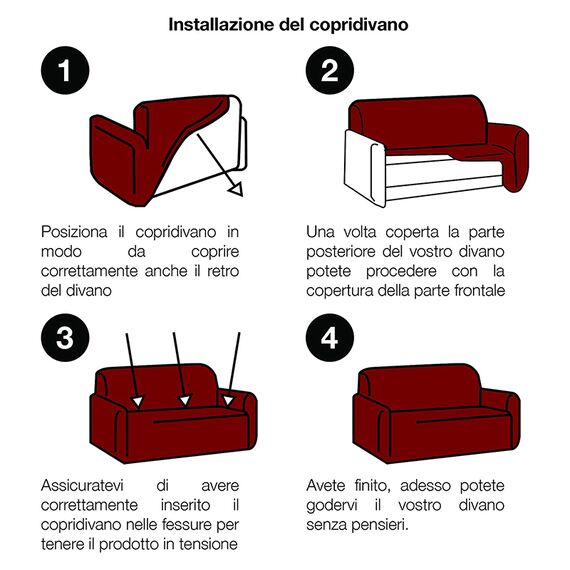 Installazione del copridivano

1

Posiziona il copridivano in modo da coprire correttamente anche il retro del divano

2

Una volta coperta la parte posteriore del vostro divano potete procedere con la copertura della parte frontale

3

Assicuratevi di avere correttamente inserito il copridivano nelle fessure per tenere il prodotto in tensione

4

Avete finito, adesso potete godervi il vostro divano senza pensieri.