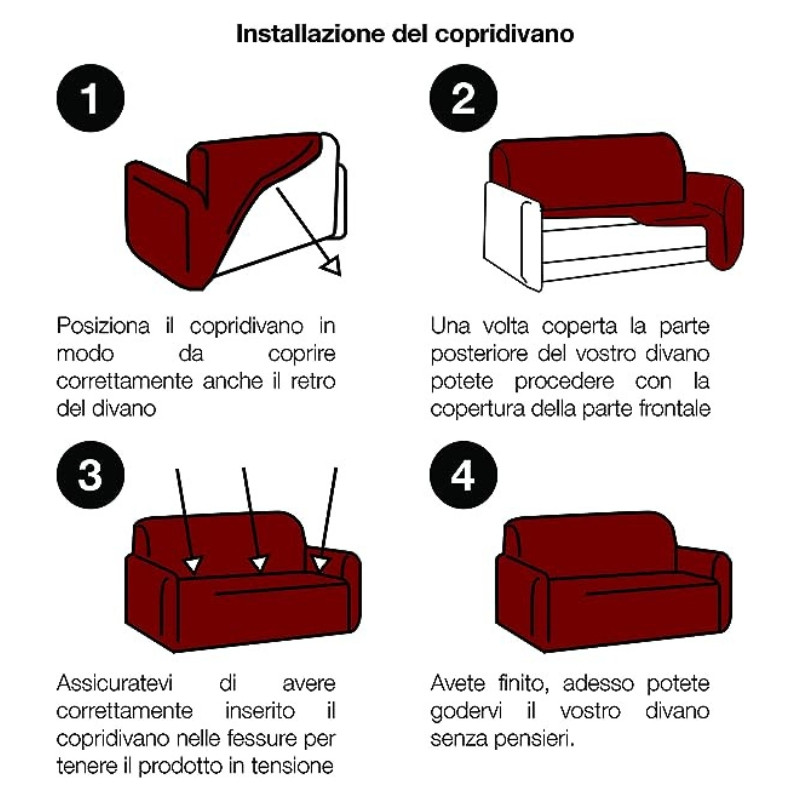 Installazione del copridivano

1

Posiziona il copridivano in modo da coprire correttamente anche il retro del divano

2

Una volta coperta la parte posteriore del vostro divano potete procedere con la copertura della parte frontale

3

Assicuratevi di avere correttamente inserito il copridivano nelle fessure per tenere il prodotto in tensione

4

Avete finito, adesso potete godervi il vostro divano senza pensieri.