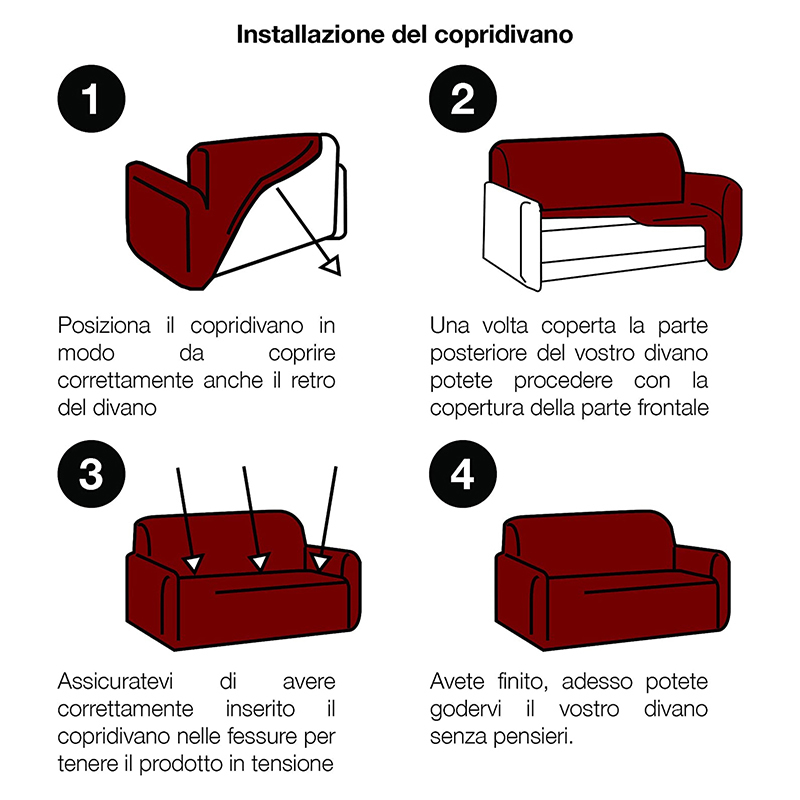 Installazione del copridivano

1

Posiziona il copridivano in modo da coprire correttamente anche il retro del divano

2

Una volta coperta la parte posteriore del vostro divano potete procedere con la copertura della parte frontale

3

Assicuratevi di avere correttamente inserito il copridivano nelle fessure per tenere il prodotto in tensione

4

Avete finito, adesso potete godervi il vostro divano senza pensieri.