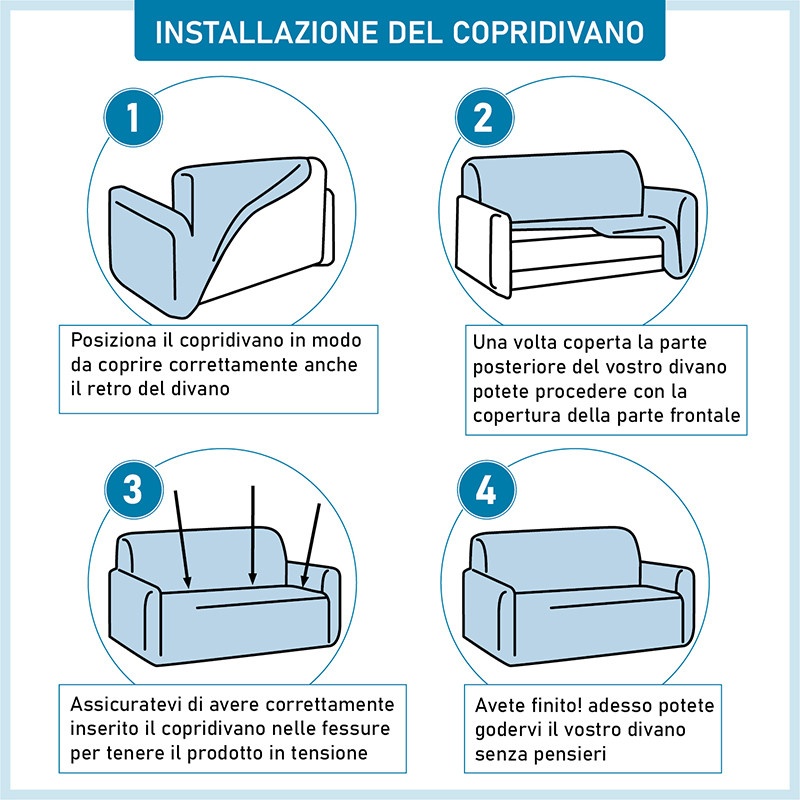 INSTALLAZIONE DEL COPRIDIVANO

1

Posiziona il copridivano in modo da coprire correttamente anche il retro del divano

2

Una volta coperta la parte posteriore del vostro divano potete procedere con la copertura della parte frontale

3

Assicuratevi di avere correttamente inserito il copridivano nelle fessure per tenere il prodotto in tensione

4

Avete finito! adesso potete godervi il vostro divano senza pensieri